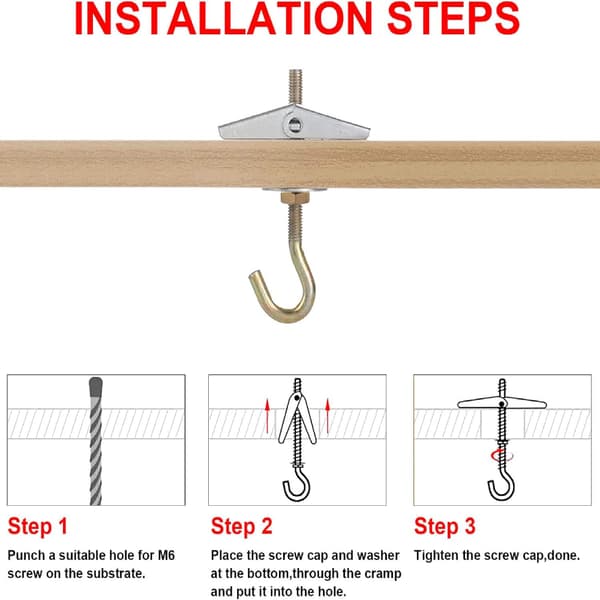 INSTALLATION STEPS

Step 1

Punch a suitable hole for M6 screw on the substrate.

Step 2

Place the screw cap and washer at the bottom,through the cramp and put it into the hole.

Step 3

Tighten the screw cap,done.