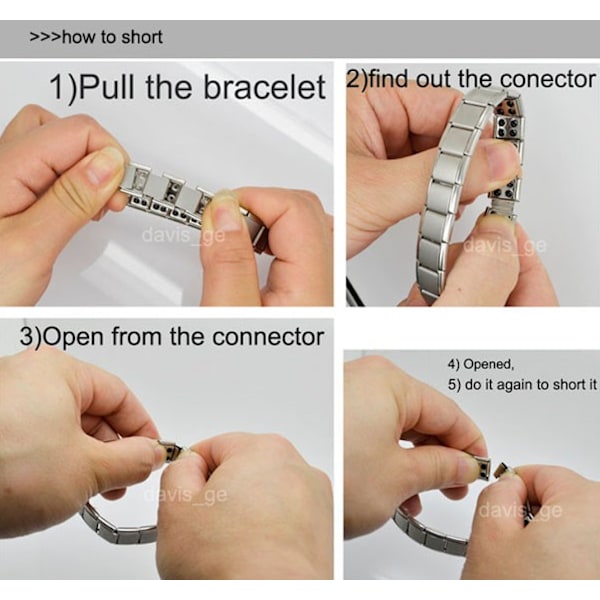 >>>how to short

1)Pull the bracelet

davis_ge

2)find out the conector

davis_ge

3)Open from the connector

davis_ge

4) Opened,
5) do it again to short it

davis_ge