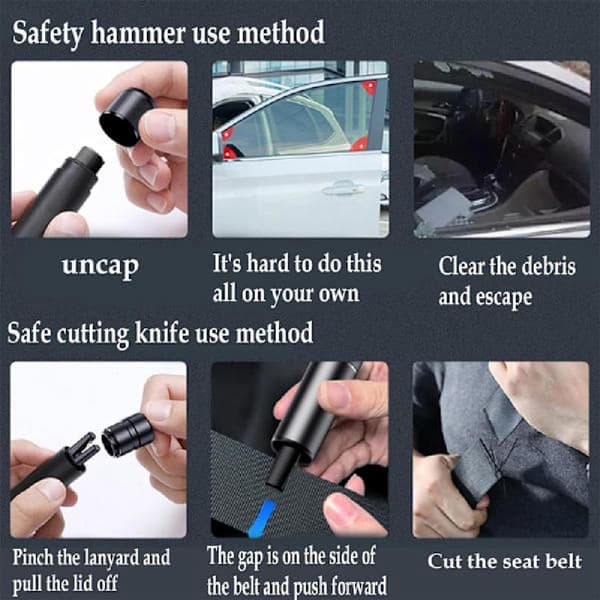 Safety hammer use method

uncap

It's hard to do this all on your own

Clear the debris and escape

Safe cutting knife use method

Pinch the lanyard and pull the lid off

The gap is on the side of the belt and push forward

Cut the seat belt