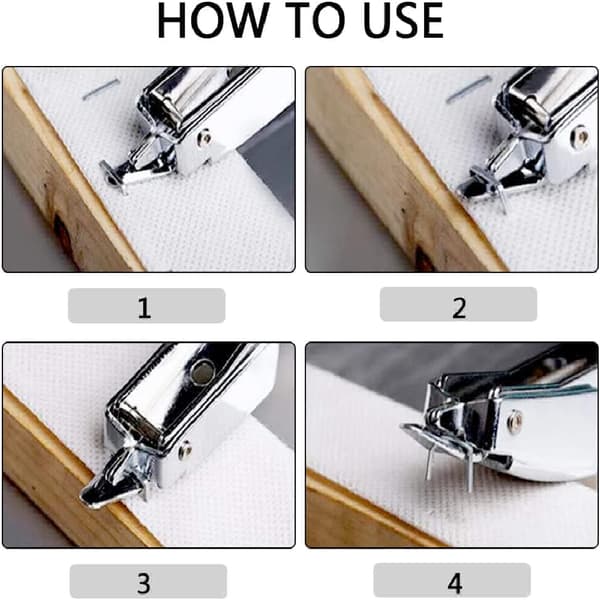 HOW TO USE

1

2

3

4