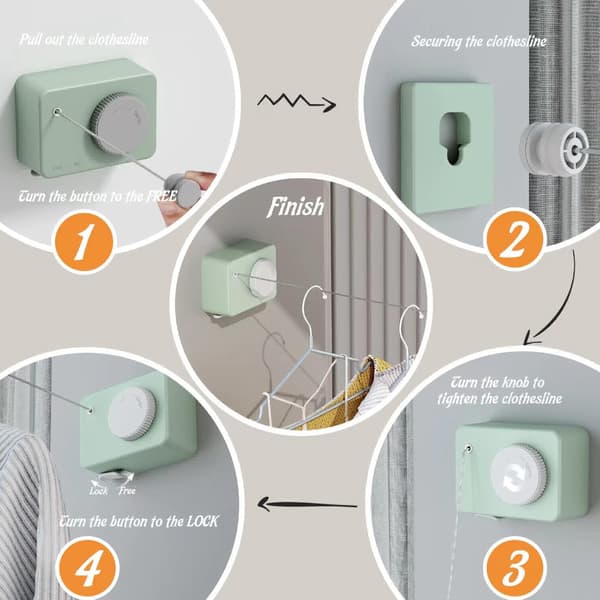 Pull out the clothesline

Turn the button to the FREE

1

Securing the clothesline

2

Finish

Turn the knob to tighten the clothesline

3

Lock Free

Turn the button to the LOCK

4