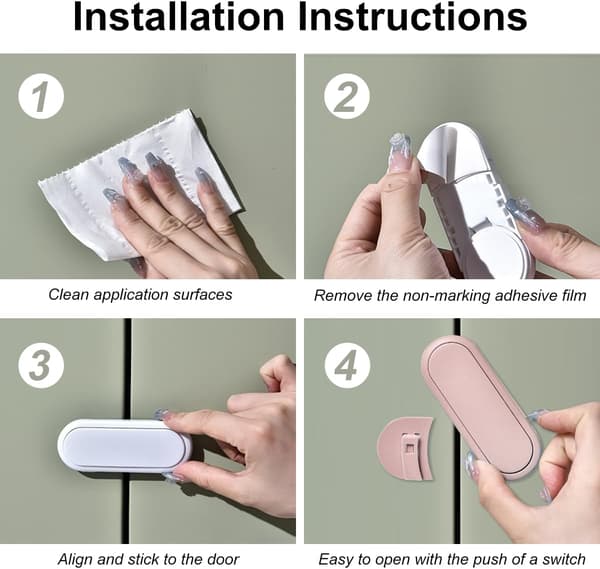 Installation Instructions

1

Clean application surfaces

2

Remove the non-marking adhesive film

3

Align and stick to the door

4

Easy to open with the push of a switch