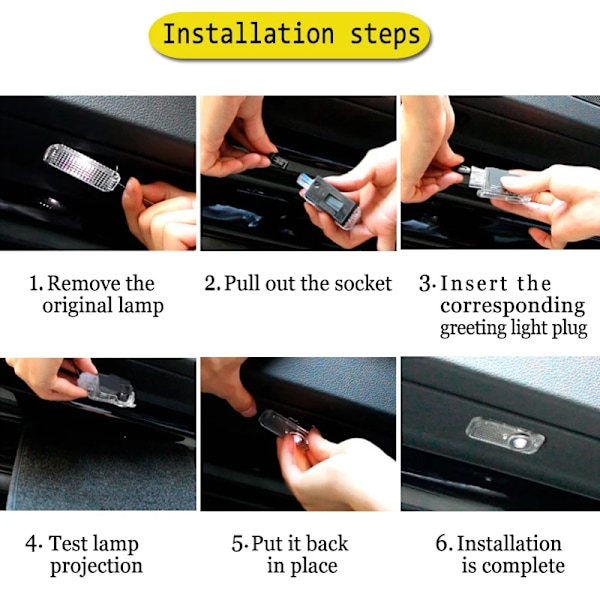 Installation steps

1. Remove the original lamp

2. Pull out the socket

3. Insert the corresponding greeting light plug

4. Test lamp projection

5. Put it back in place

6. Installation is complete