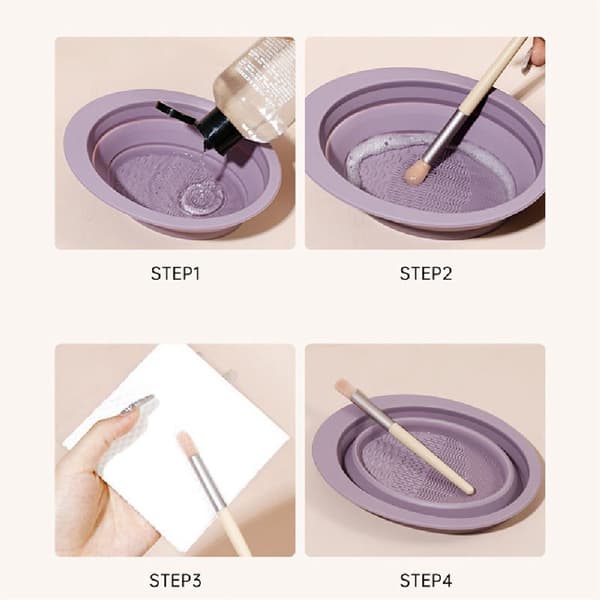 STEP1

STEP2

STEP3

STEP4