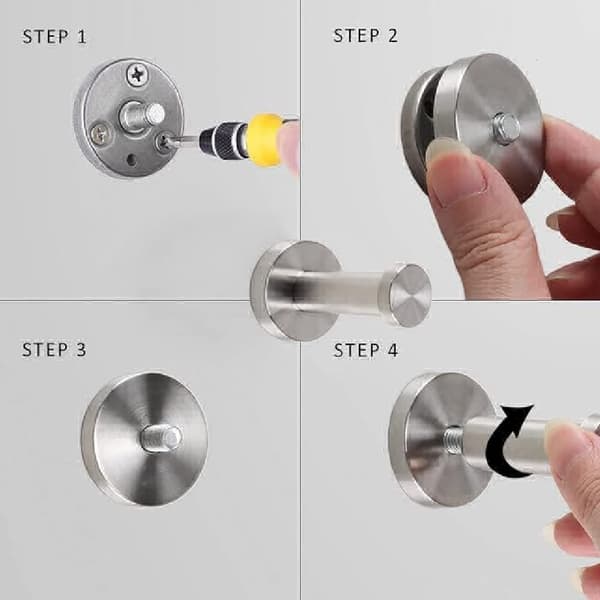 STEP 1

STEP 2

STEP 3

STEP 4