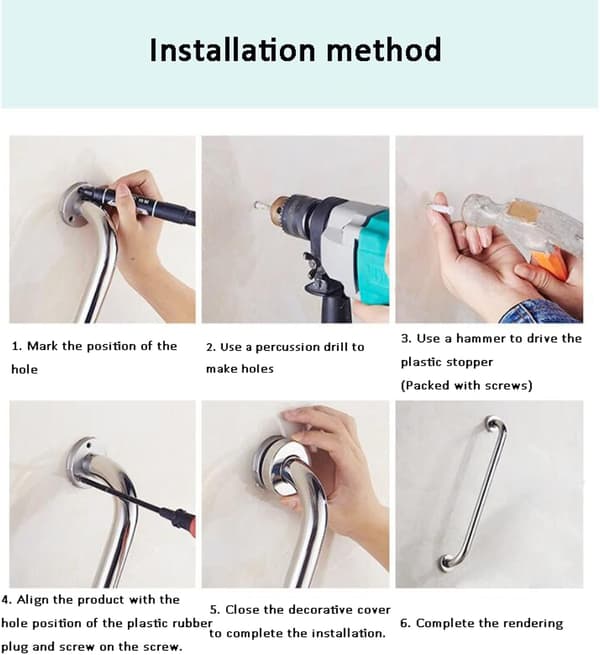 Installation method

1. Mark the position of the hole

2. Use a percussion drill to make holes

3. Use a hammer to drive the plastic stopper
(Packed with screws)

4. Align the product with the hole position of the plastic rubber plug and screw on the screw.

5. Close the decorative cover to complete the installation.

6. Complete the rendering