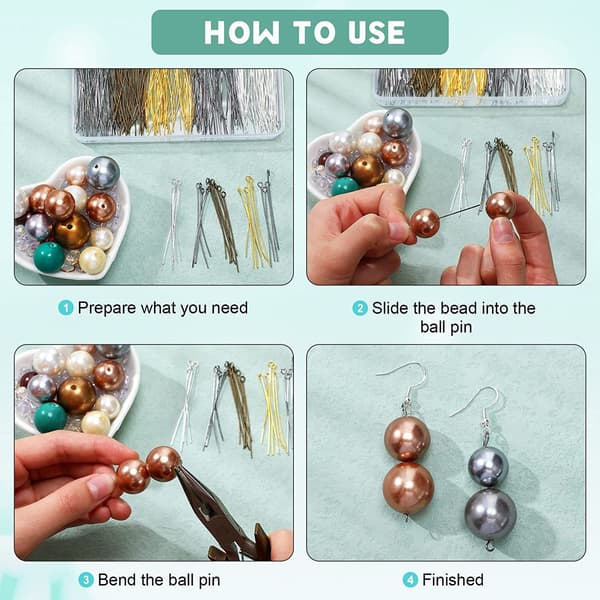 HOW TO USE

1 Prepare what you need

2 Slide the bead into the ball pin

3 Bend the ball pin

4 Finished