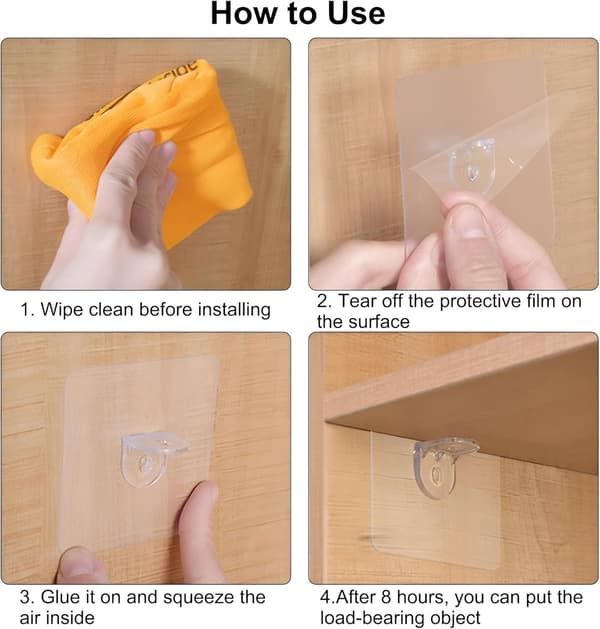 How to Use

1. Wipe clean before installing

2. Tear off the protective film on the surface

3. Glue it on and squeeze the air inside

4.After 8 hours, you can put the load-bearing object