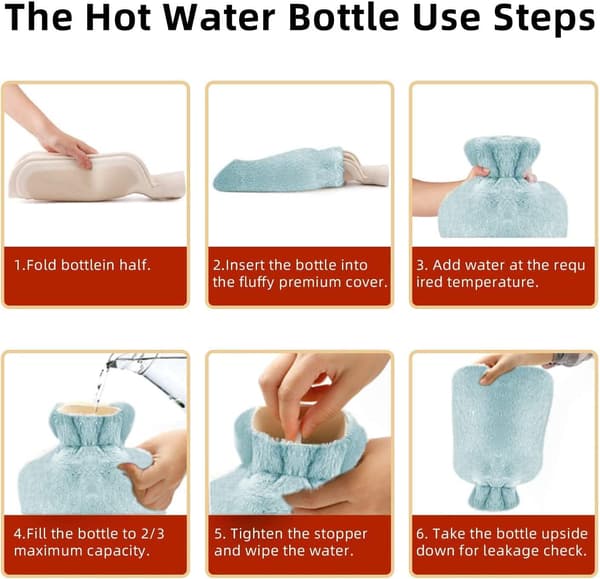 The Hot Water Bottle Use Steps

1.Fold bottlein half.

2.Insert the bottle into the fluffy premium cover.

3. Add water at the requ ired temperature.

4.Fill the bottle to 2/3 maximum capacity.

5. Tighten the stopper and wipe the water.

6. Take the bottle upside down for leakage check.