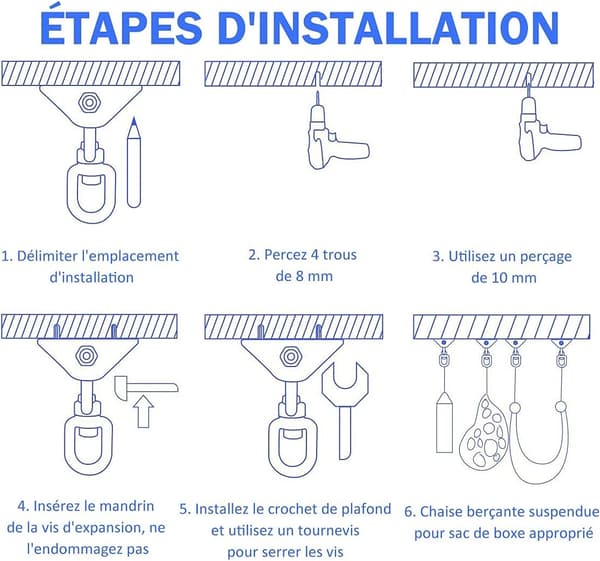 ÉTAPES D'INSTALLATION

1. Délimiter l'emplacement d'installation

2. Percez 4 trous de 8 mm

3. Utilisez un perçage de 10 mm

4. Insérez le mandrin de la vis d'expansion, ne l'endommagez pas

5. Installez le crochet de plafond et utilisez un tournevis pour serrer les vis

6. Chaise berçante suspendue pour sac de boxe approprié