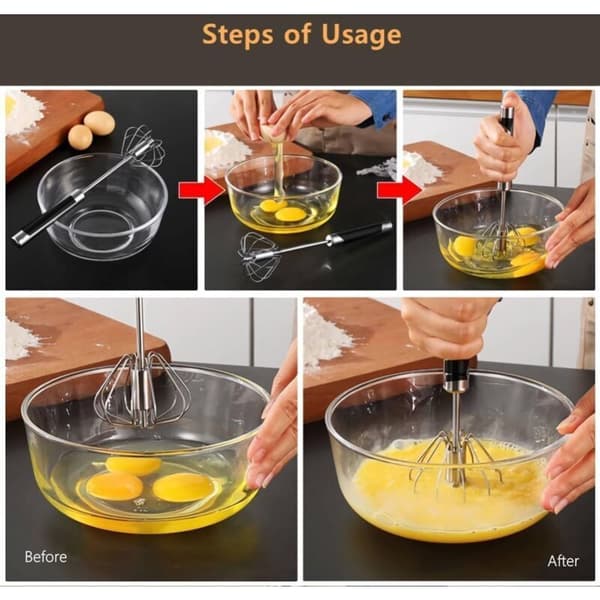 Steps of Usage

Before

After