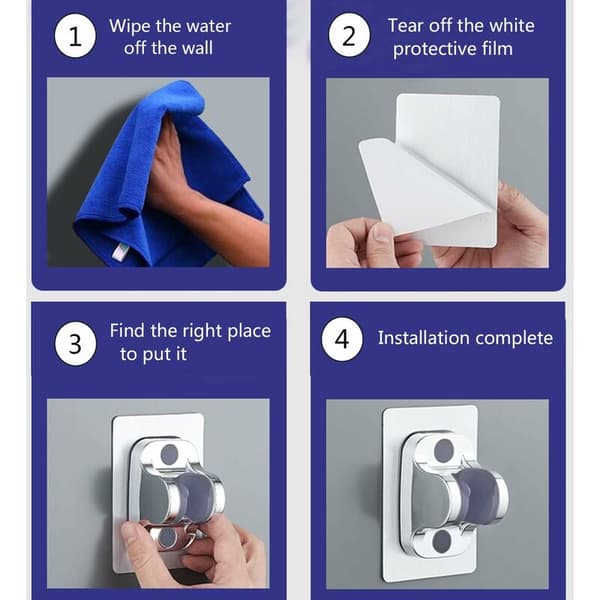 1 Wipe the water off the wall

2 Tear off the white protective film

3 Find the right place to put it

4 Installation complete