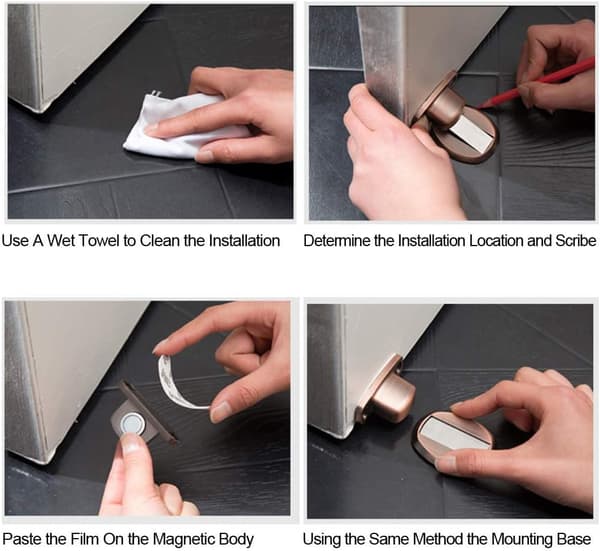 Use A Wet Towel to Clean the Installation

Determine the Installation Location and Scribe

Paste the Film On the Magnetic Body

Using the Same Method the Mounting Base