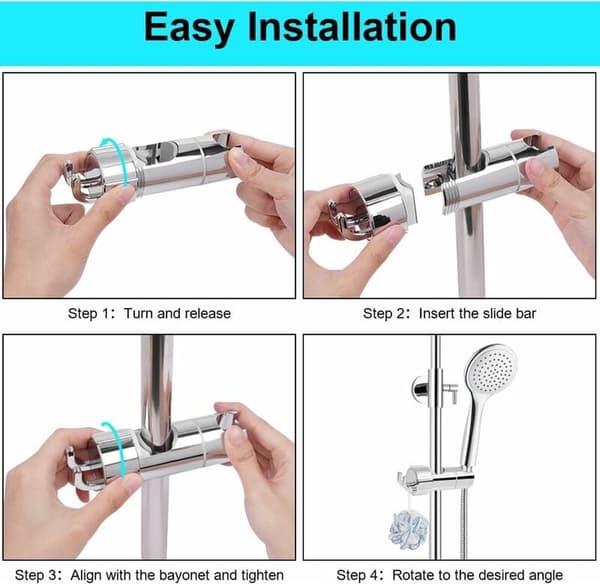 Easy Installation

Step 1: Turn and release

Step 2: Insert the slide bar

Step 3: Align with the bayonet and tighten

Step 4: Rotate to the desired angle