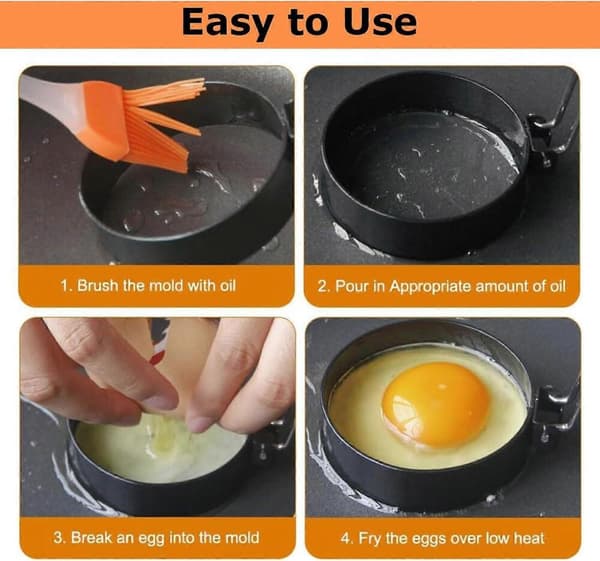 Easy to Use

1. Brush the mold with oil

2. Pour in Appropriate amount of oil

3. Break an egg into the mold

4. Fry the eggs over low heat