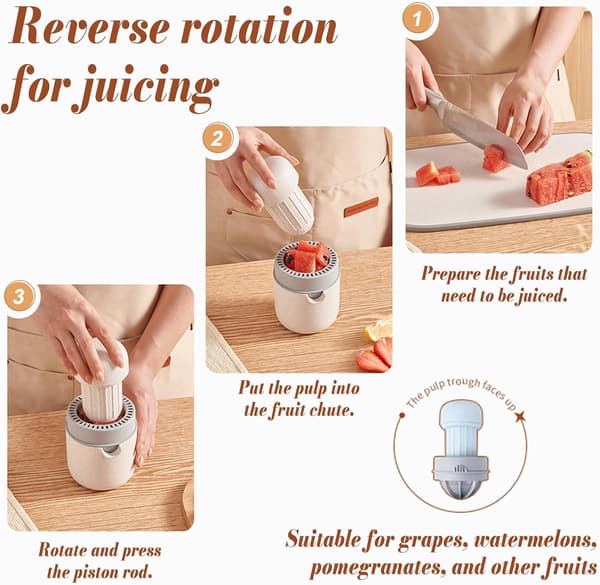 Reverse rotation for juicing

1

Prepare the fruits that need to be juiced.

2

Put the pulp into the fruit chute.

3

Rotate and press the piston rod.

The pulp trough faces up

Suitable for grapes, watermelons, pomegranates, and other fruits