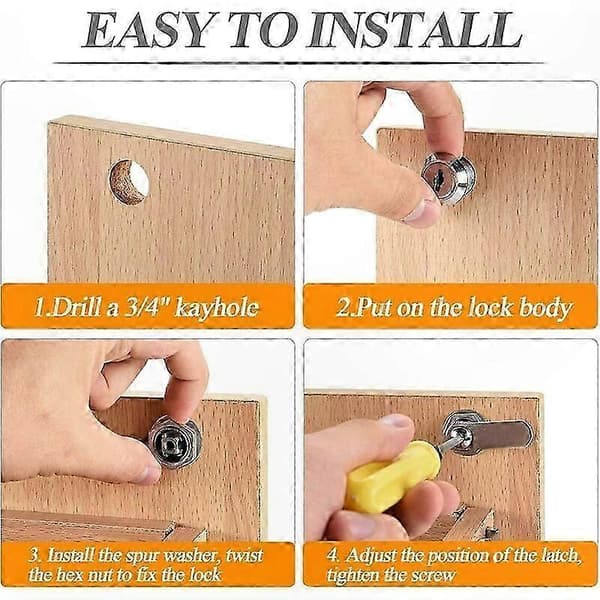 EASY TO INSTALL

1.Drill a 3/4" kayhole

2.Put on the lock body

3. Install the spur washer, twist the hex nut to fix the lock

4. Adjust the position of the latch, tighten the screw