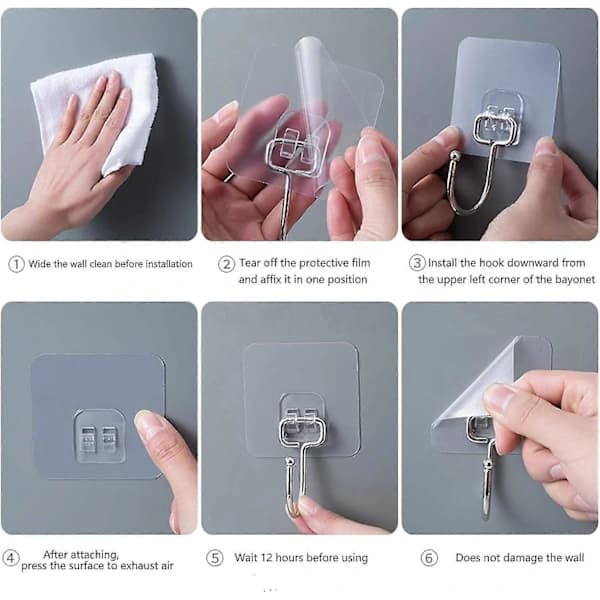 ① Wide the wall clean before installation

② Tear off the protective film and affix it in one position

③ Install the hook downward from the upper left corner of the bayonet

④ After attaching, press the surface to exhaust air

⑤ Wait 12 hours before using

⑥ Does not damage the wall