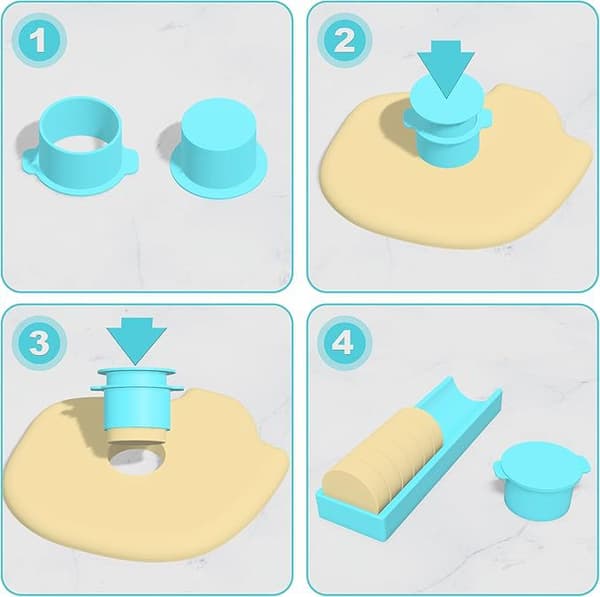 1

2

3

4