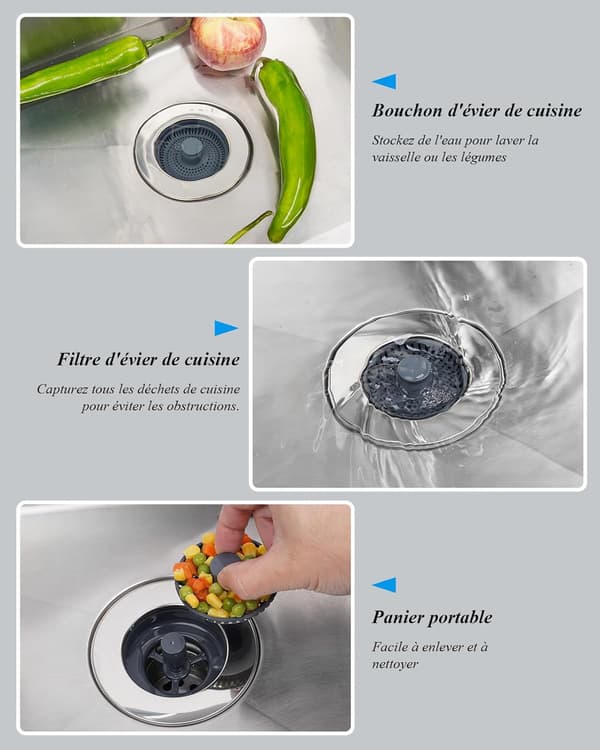 Bouchon d'évier de cuisine

Stockez de l'eau pour laver la vaisselle ou les légumes

Filtre d'évier de cuisine

Capturez tous les déchets de cuisine pour éviter les obstructions.

Panier portable

Facile à enlever et à nettoyer