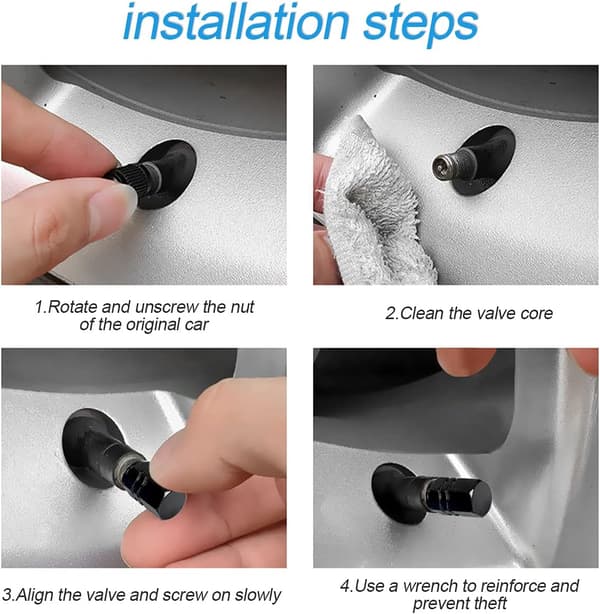 installation steps

1.Rotate and unscrew the nut of the original car

2.Clean the valve core

3.Align the valve and screw on slowly

4.Use a wrench to reinforce and prevent theft