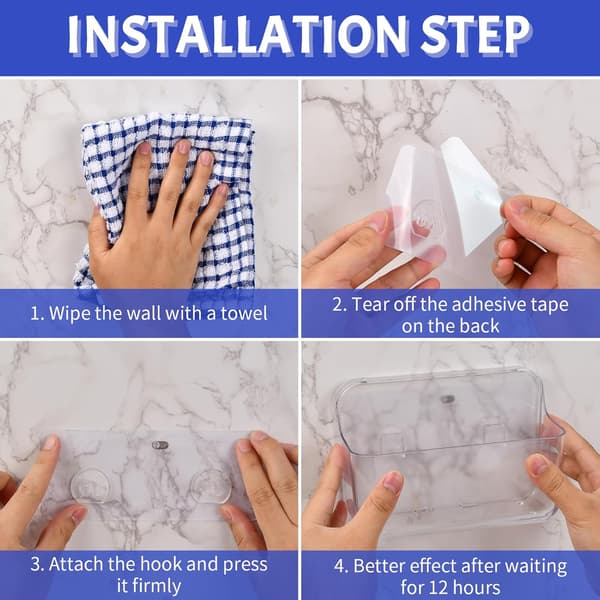 INSTALLATION STEP

1. Wipe the wall with a towel

2. Tear off the adhesive tape on the back

3. Attach the hook and press it firmly

4. Better effect after waiting for 12 hours