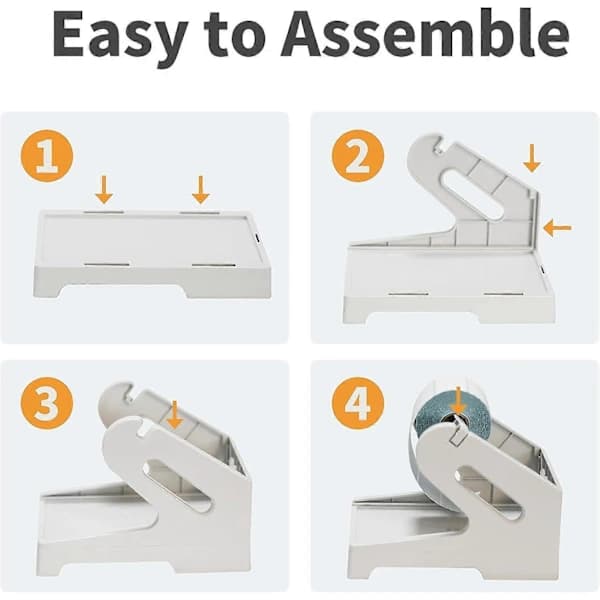 Easy to Assemble

1

2

3

4