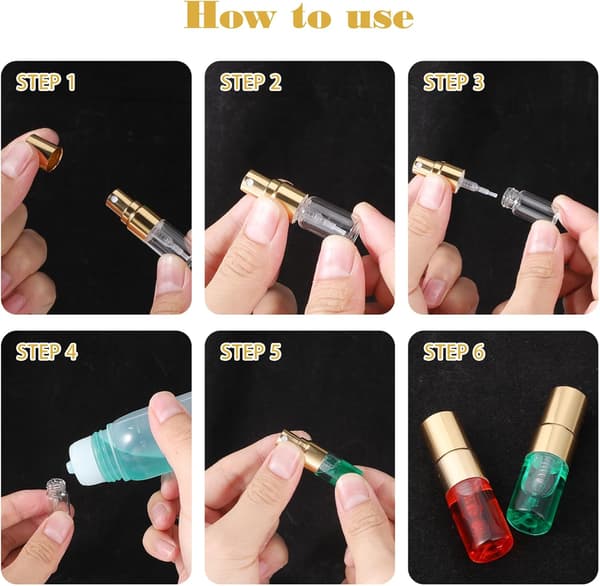 How to use

STEP 1

STEP 2

STEP 3

STEP 4

STEP 5

STEP 6