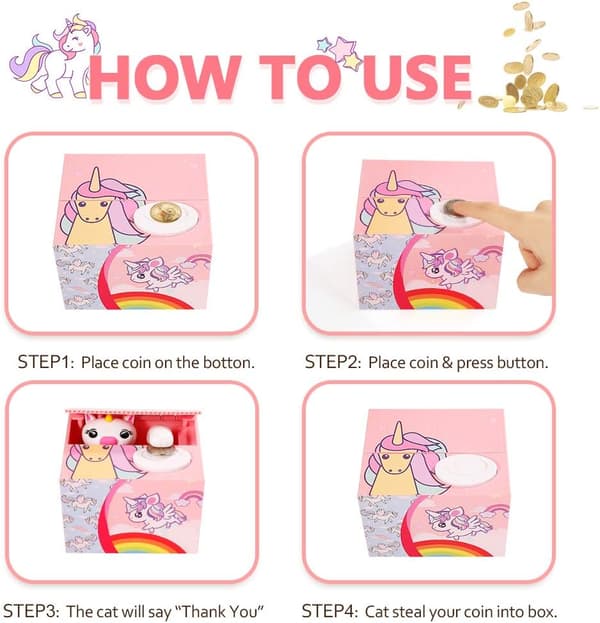 HOW TO USE

STEP1: Place coin on the botton.

STEP2: Place coin & press button.

STEP3: The cat will say "Thank You"

STEP4: Cat steal your coin into box.