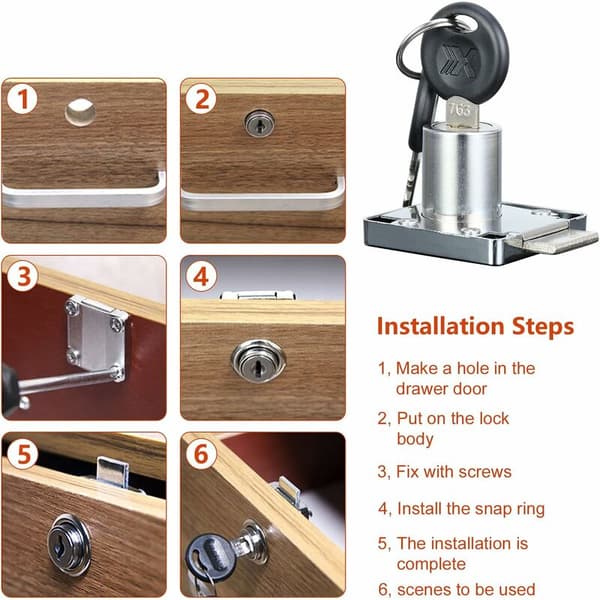 1

2

3

4

5

6

763

Installation Steps

1, Make a hole in the drawer door

2, Put on the lock body

3, Fix with screws

4, Install the snap ring

5, The installation is complete

6, scenes to be used