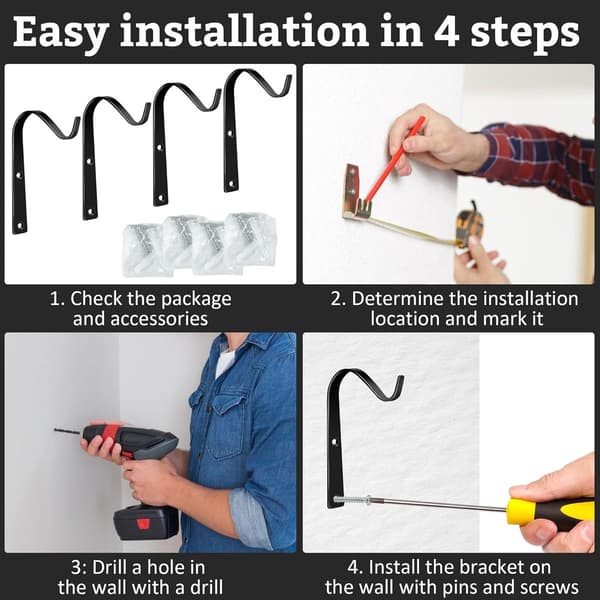 Easy installation in 4 steps

1. Check the package and accessories

2. Determine the installation location and mark it

3: Drill a hole in the wall with a drill

4. Install the bracket on the wall with pins and screws