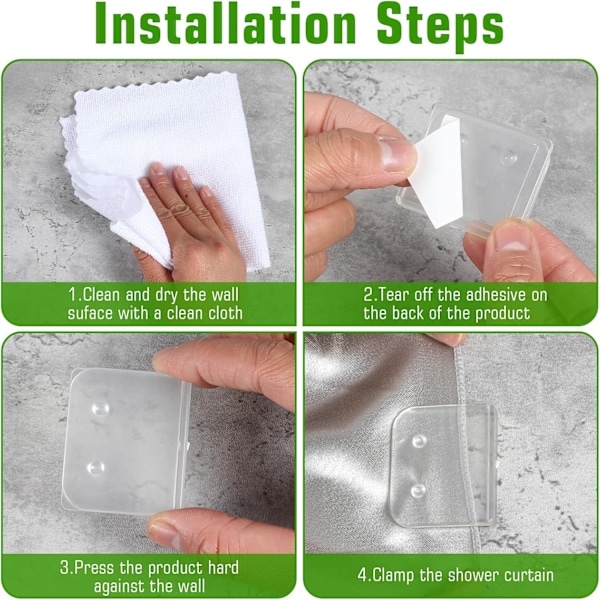 Installation Steps

1.Clean and dry the wall suface with a clean cloth

2.Tear off the adhesive on the back of the product

3.Press the product hard against the wall

4.Clamp the shower curtain