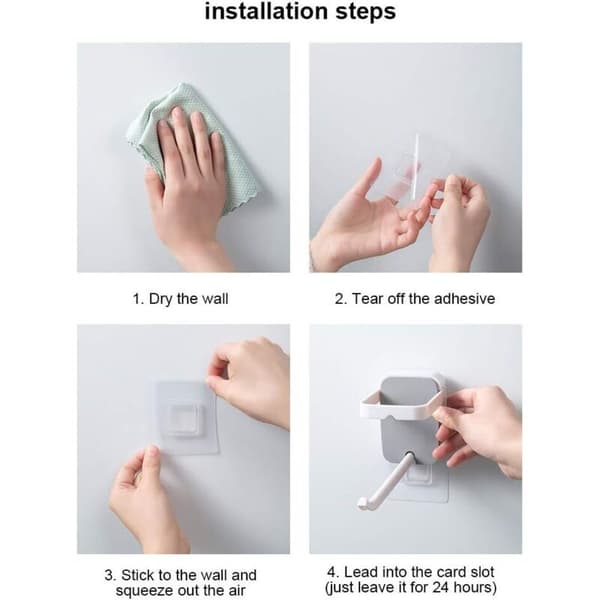 installation steps

1. Dry the wall

2. Tear off the adhesive

3. Stick to the wall and squeeze out the air

4. Lead into the card slot (just leave it for 24 hours)