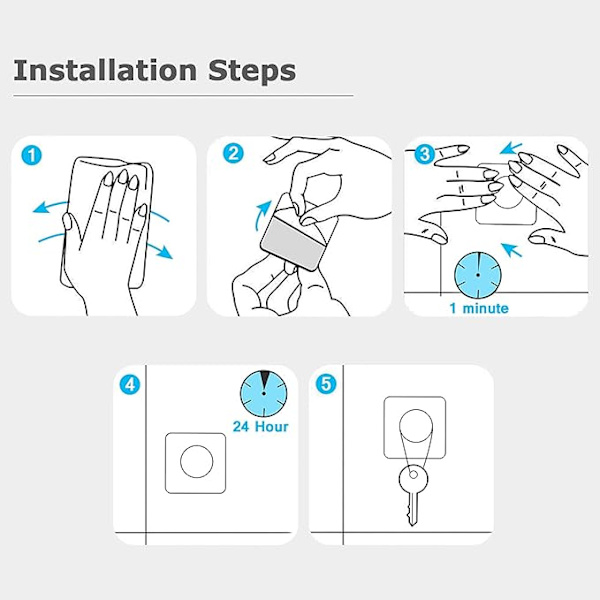 Installation Steps

1

2

3

1 minute

4

24 Hour

5