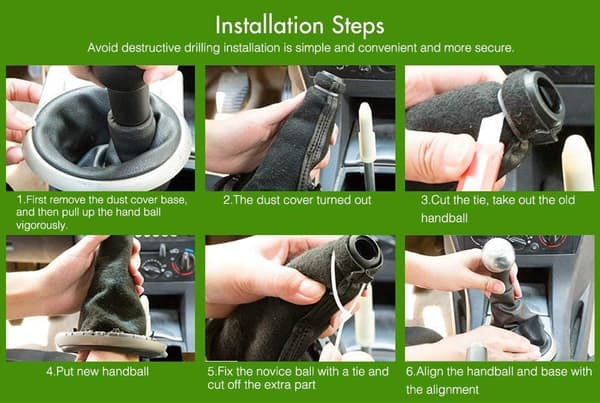 Installation Steps

Avoid destructive drilling installation is simple and convenient and more secure.

1.First remove the dust cover base, and then pull up the hand ball vigorously.

2.The dust cover turned out

3.Cut the tie, take out the old handball

4.Put new handball

5.Fix the novice ball with a tie and cut off the extra part

6.Align the handball and base with the alignment