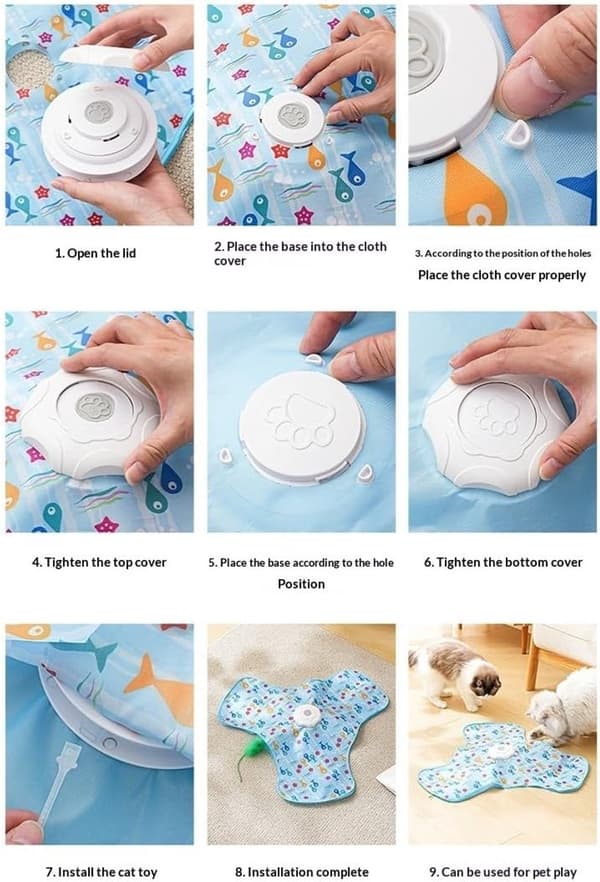 1. Open the lid

2. Place the base into the cloth cover

3. According to the position of the holes

Place the cloth cover properly

4. Tighten the top cover

5. Place the base according to the hole Position

6. Tighten the bottom cover

7. Install the cat toy

8. Installation complete

9. Can be used for pet play