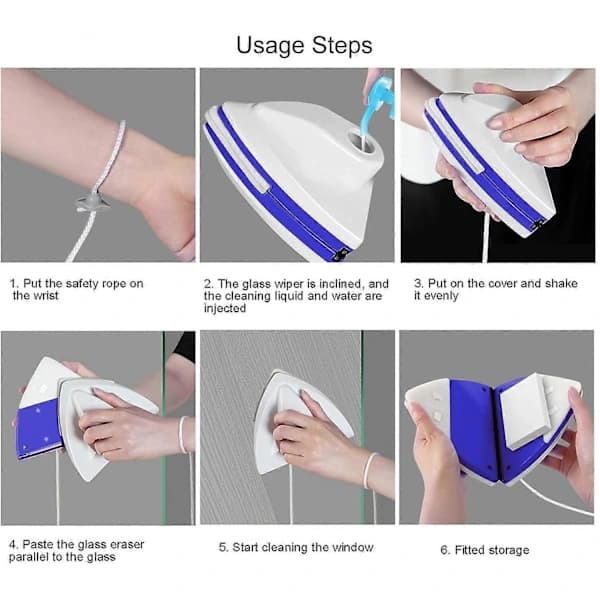 Usage Steps

1. Put the safety rope on the wrist

2. The glass wiper is inclined, and the cleaning liquid and water are injected

3. Put on the cover and shake it evenly

4. Paste the glass eraser parallel to the glass

5. Start cleaning the window

6. Fitted storage