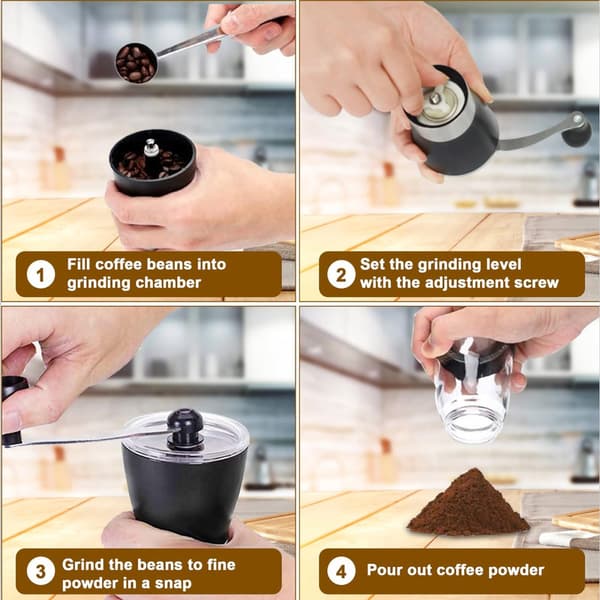 1 Fill coffee beans into grinding chamber

2 Set the grinding level with the adjustment screw

3 Grind the beans to fine powder in a snap

4 Pour out coffee powder