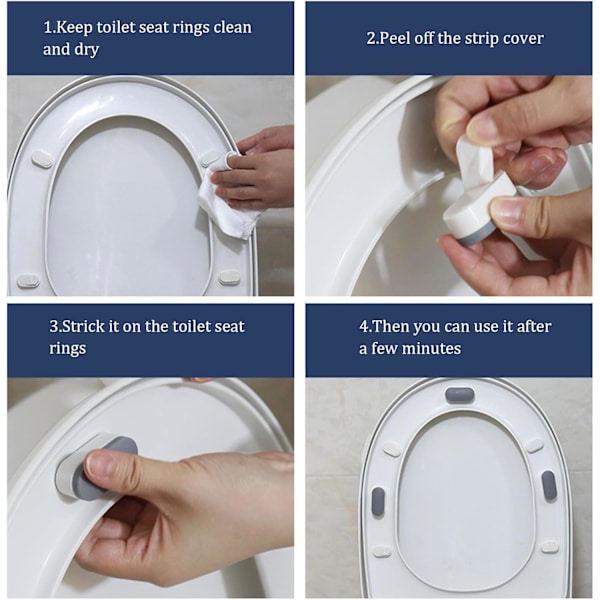 1.Keep toilet seat rings clean and dry

2.Peel off the strip cover

3.Strick it on the toilet seat rings

4.Then you can use it after a few minutes