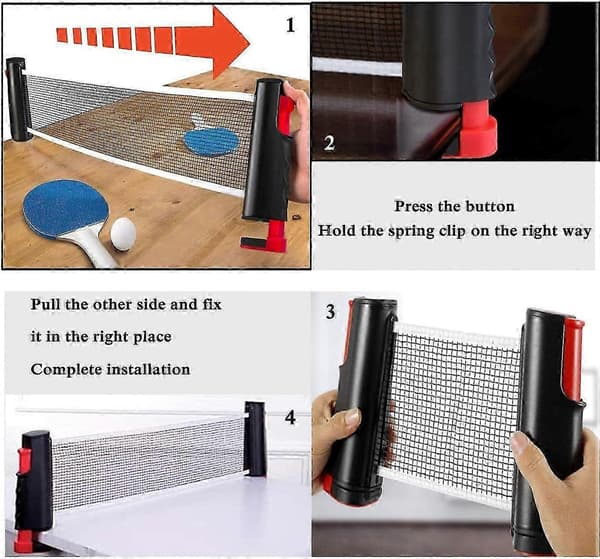 1

2

Press the button
Hold the spring clip on the right way

Pull the other side and fix
it in the right place
Complete installation

3

4