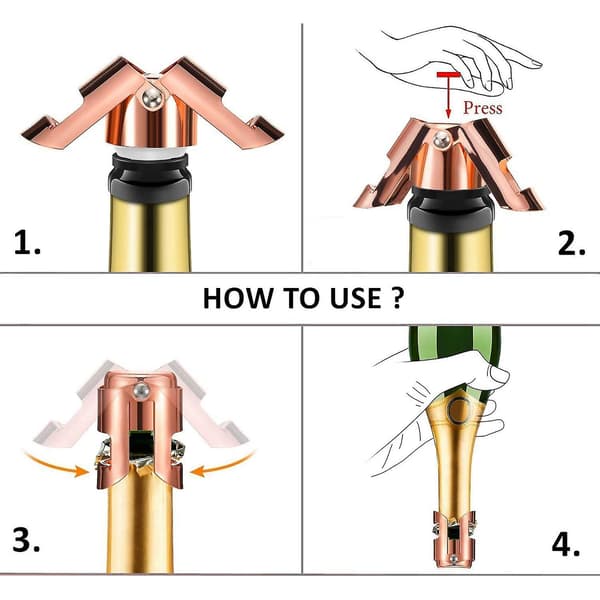 1.

Press

2.

HOW TO USE ?

3.

4.