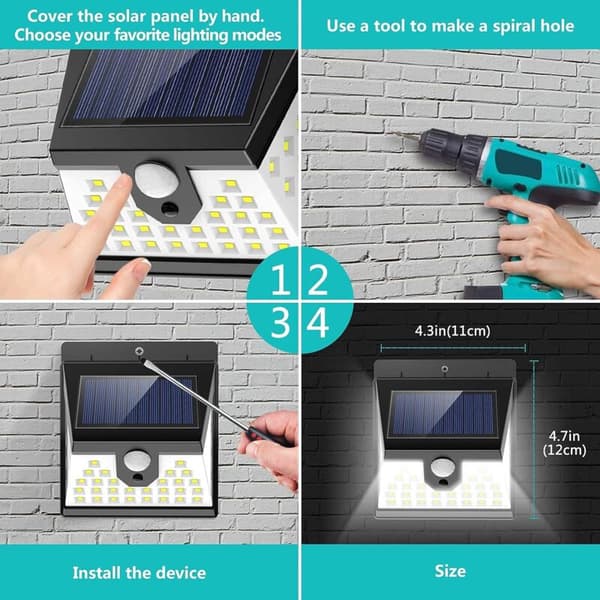 Cover the solar panel by hand.
Choose your favorite lighting modes

Use a tool to make a spiral hole

1 2
3 4

4.3in(11cm)

4.7in
(12cm)

Install the device

Size