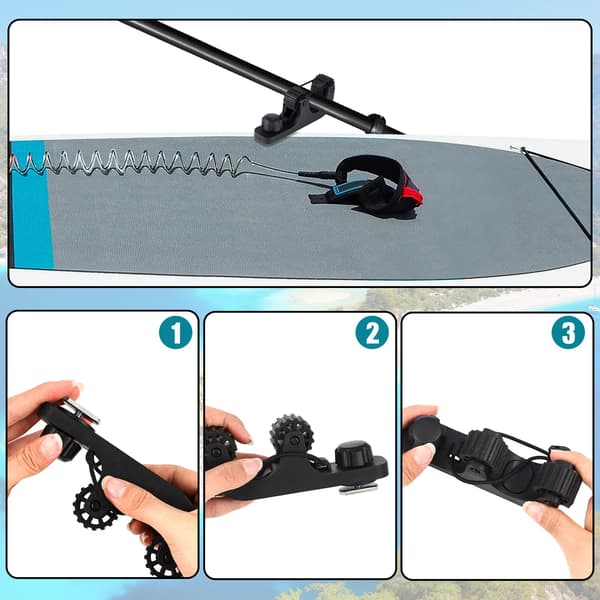 1

2

3