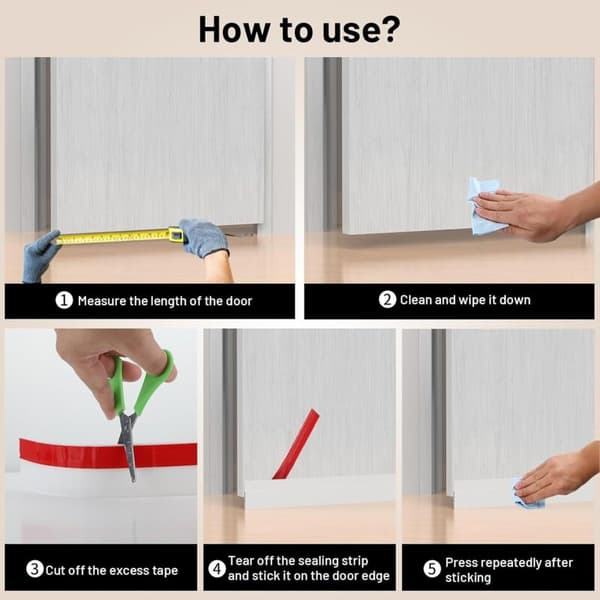 How to use?

1 Measure the length of the door

2 Clean and wipe it down

3 Cut off the excess tape

4 Tear off the sealing strip and stick it on the door edge

5 Press repeatedly after sticking