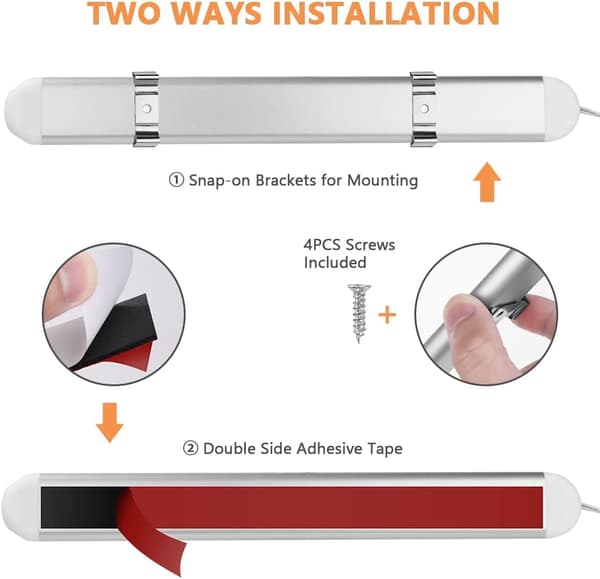 TWO WAYS INSTALLATION

① Snap-on Brackets for Mounting

4PCS Screws Included

+

② Double Side Adhesive Tape