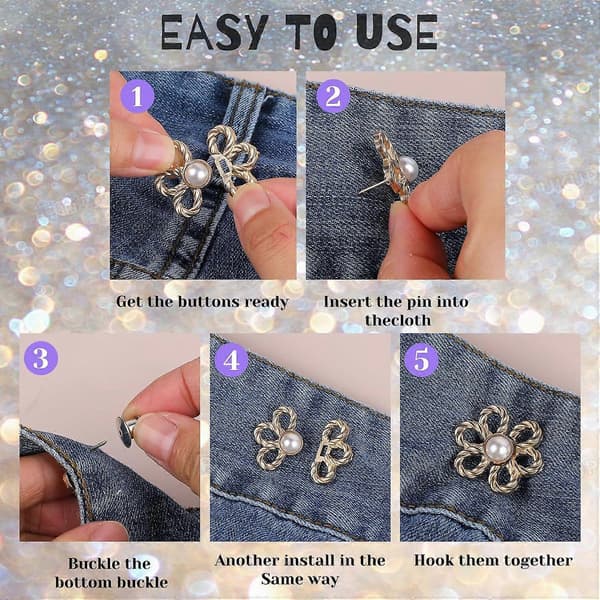 EASY TO USE

1

Get the buttons ready

2

Insert the pin into thecloth

3

Buckle the bottom buckle

4

Another install in the Same way

5

Hook them together