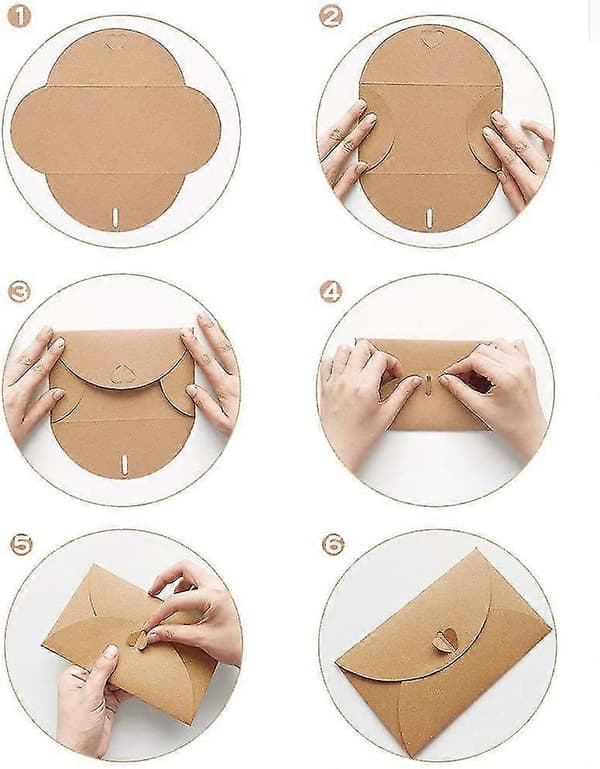 1

2

3

4

5

6