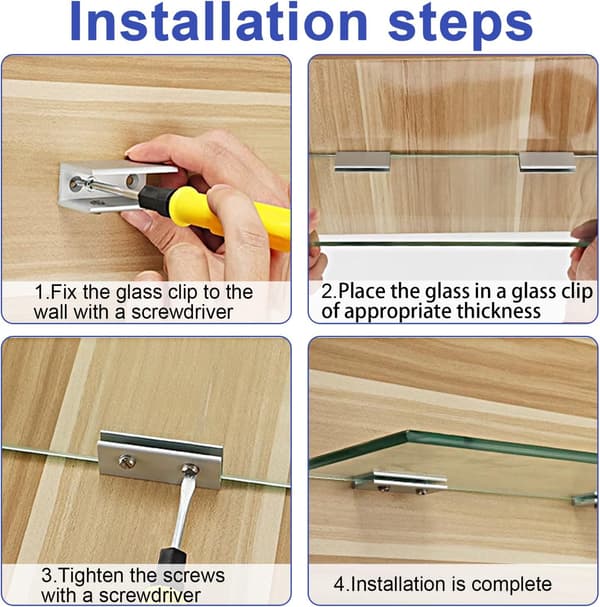 Installation steps

1.Fix the glass clip to the wall with a screwdriver

2.Place the glass in a glass clip of appropriate thickness

3.Tighten the screws with a screwdriver

4.Installation is complete