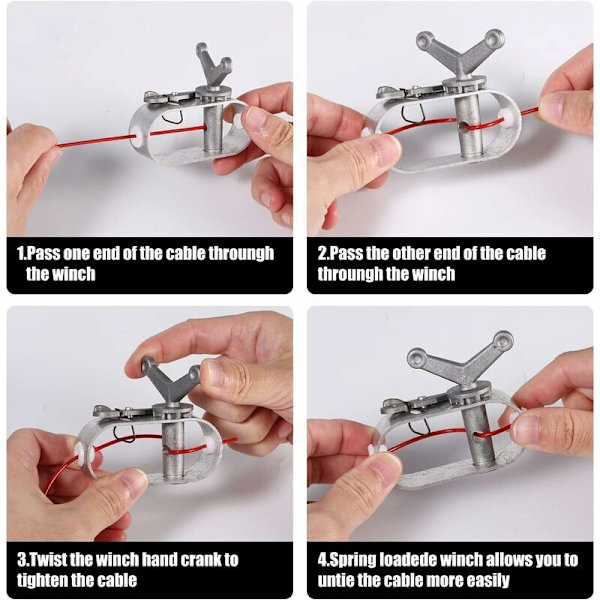 1.Pass one end of the cable through the winch

2.Pass the other end of the cable through the winch

3.Twist the winch hand crank to tighten the cable

4.Spring loadede winch allows you to untie the cable more easily