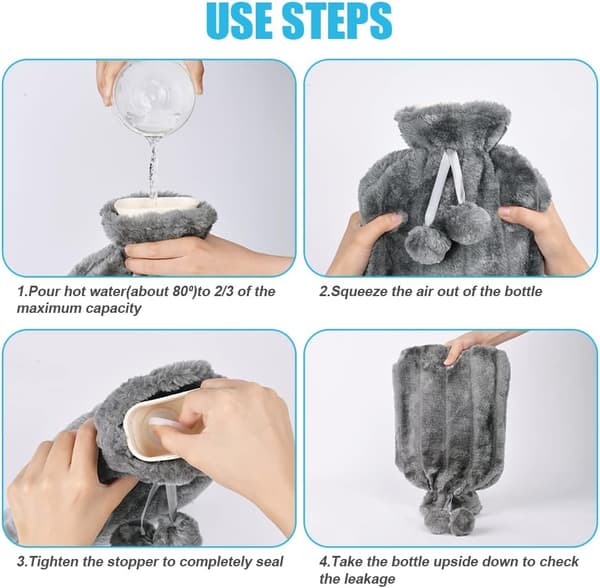 USE STEPS

1.Pour hot water(about 80º)to 2/3 of the maximum capacity

2.Squeeze the air out of the bottle

3.Tighten the stopper to completely seal

4.Take the bottle upside down to check the leakage